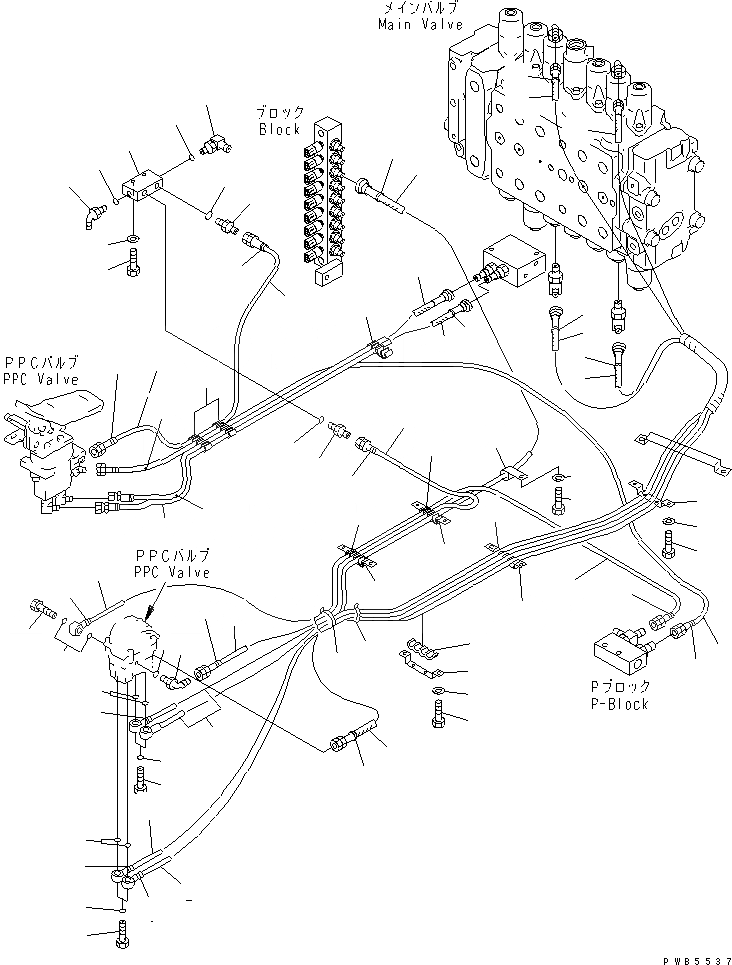 メインバルブ
Main Valve

ブロック
Block

PPCバルブ
PPC Valve

PPCバルブ
PPC Valve

Pブロック
P-Block

PWB5537