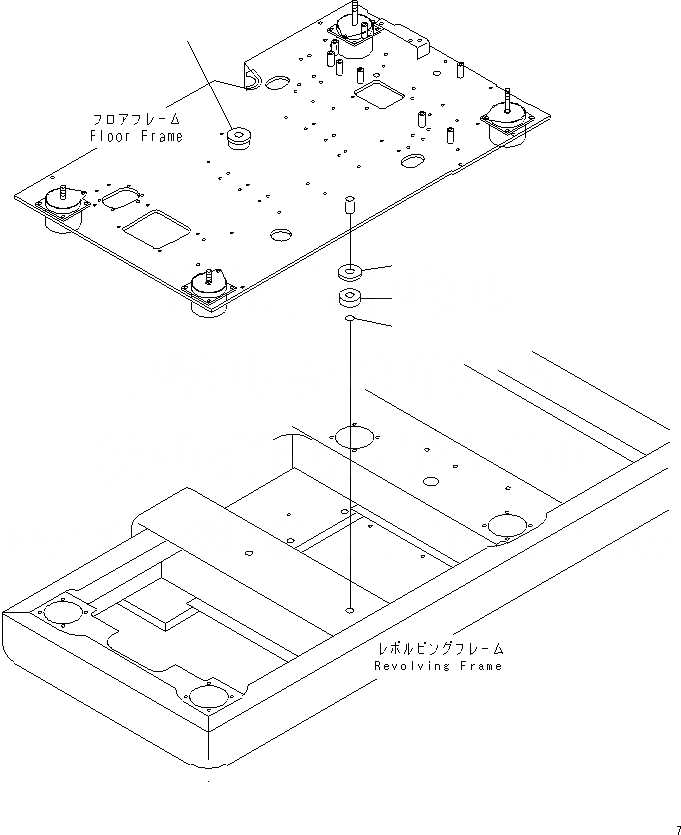 フロアフレーム
Floor Frame

レボルビングフレーム
Revolving Frame

7