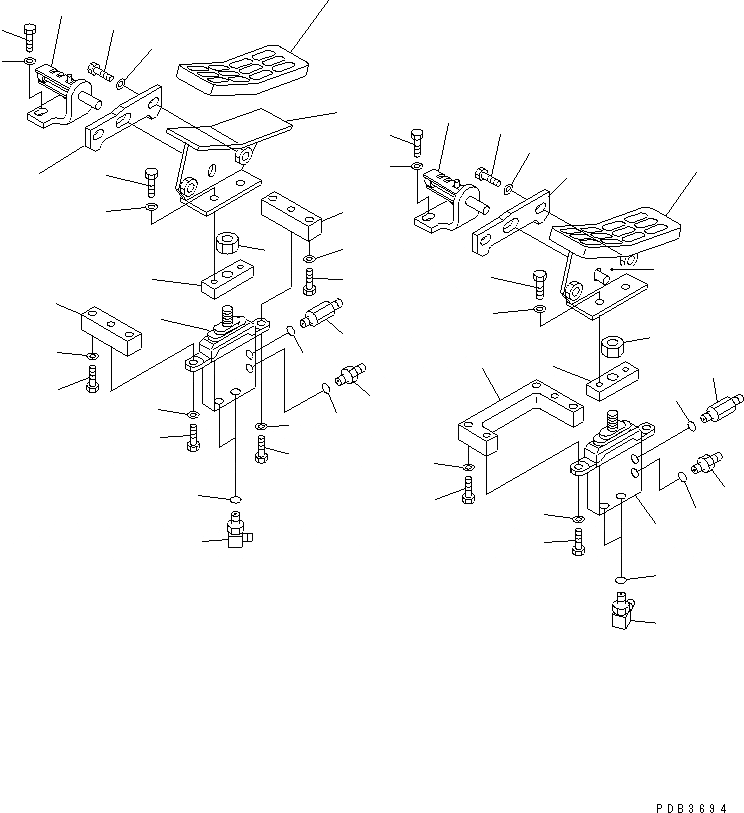 PDB3694