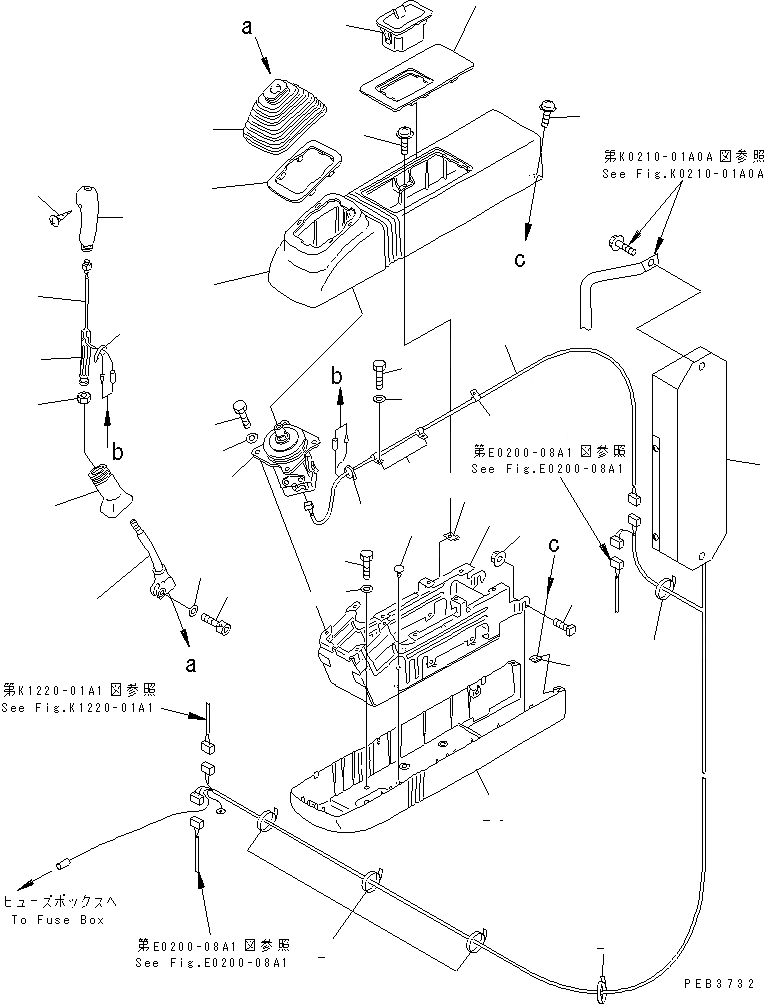 a

第K0210-01A0A図参照
See Fig.K0210-01A0A

c

b

b

第E0200-08A1図参照
See Fig.E0200-08A1

c

a

第K1220-01A1図参照
See Fig.K1220-01A1

ヒューズボックスへ
To Fuse Box

第E0200-08A1図参照
See Fig.E0200-08A1

PEB3732