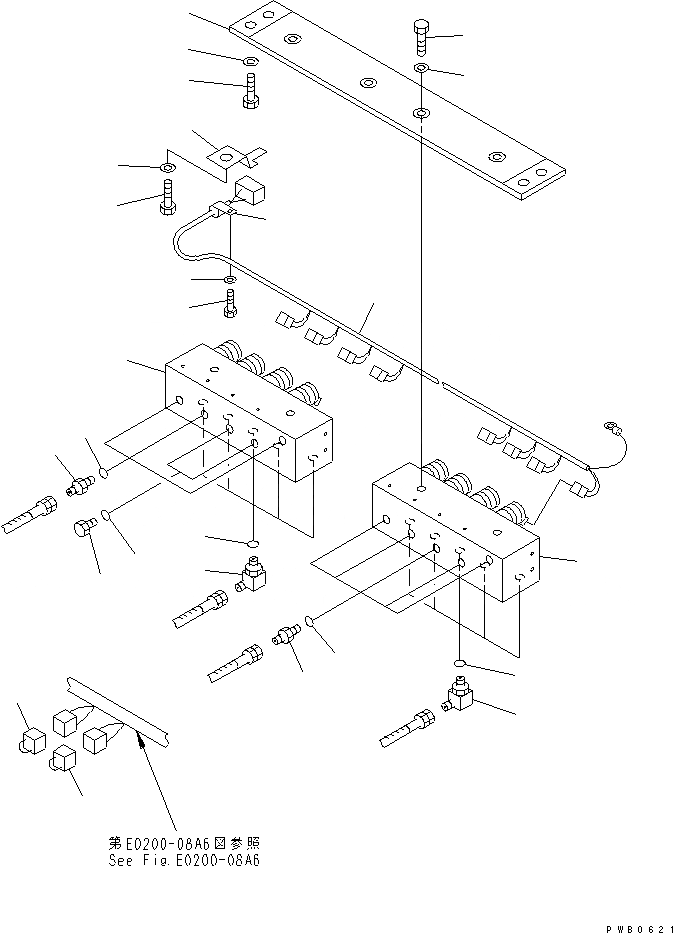 第E0200-08A6図参照
See Fig.E0200-08A6

PWB0621