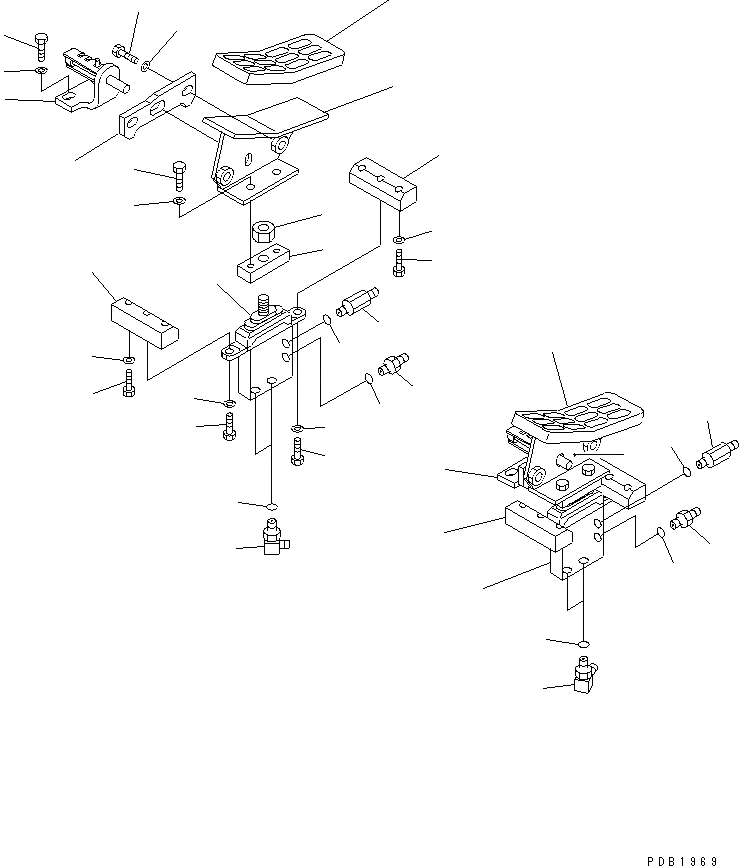 PDB1969