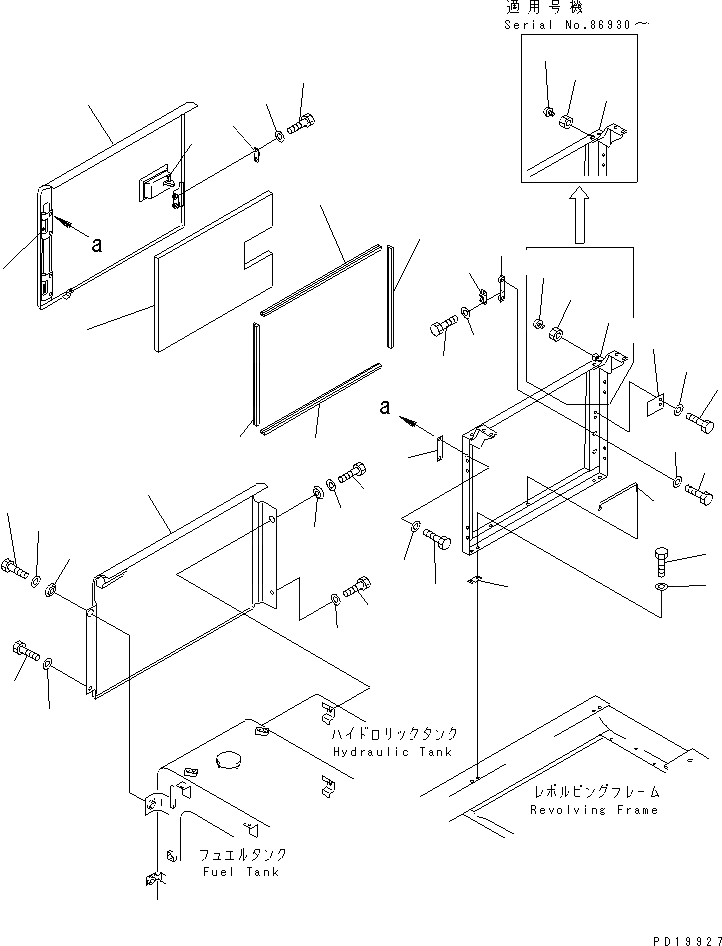 適用号機
Serial No.86930～

a

a

ハイドロリックタンク
Hydraulic Tank

レボルビングフレーム
Revolving Frame

フュエルタンク
Fuel Tank

PD19927