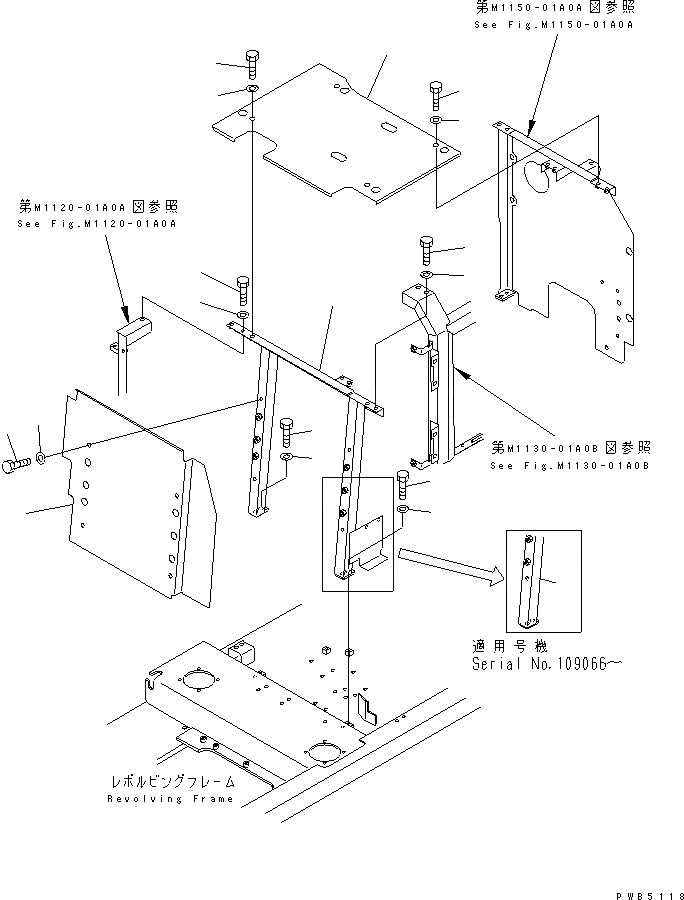 第M1150-01A0A 図参照
See Fig.M1150-01A0A

第M1120-01A0A 図参照
See Fig.M1120-01A0A

第M1130-01A0B 図参照
See Fig.M1130-01A0B

適用号機
Serial No.109066～

レボルビングフレーム
Revolving Frame

PWB5118