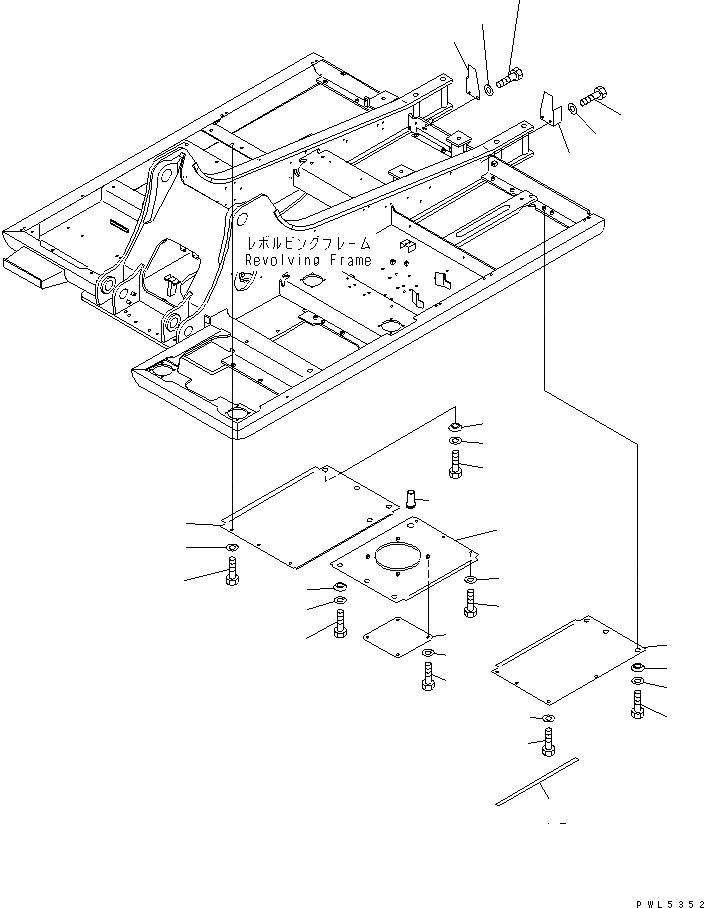 レボルビングフレーム
Revolving Frame

PWL5352