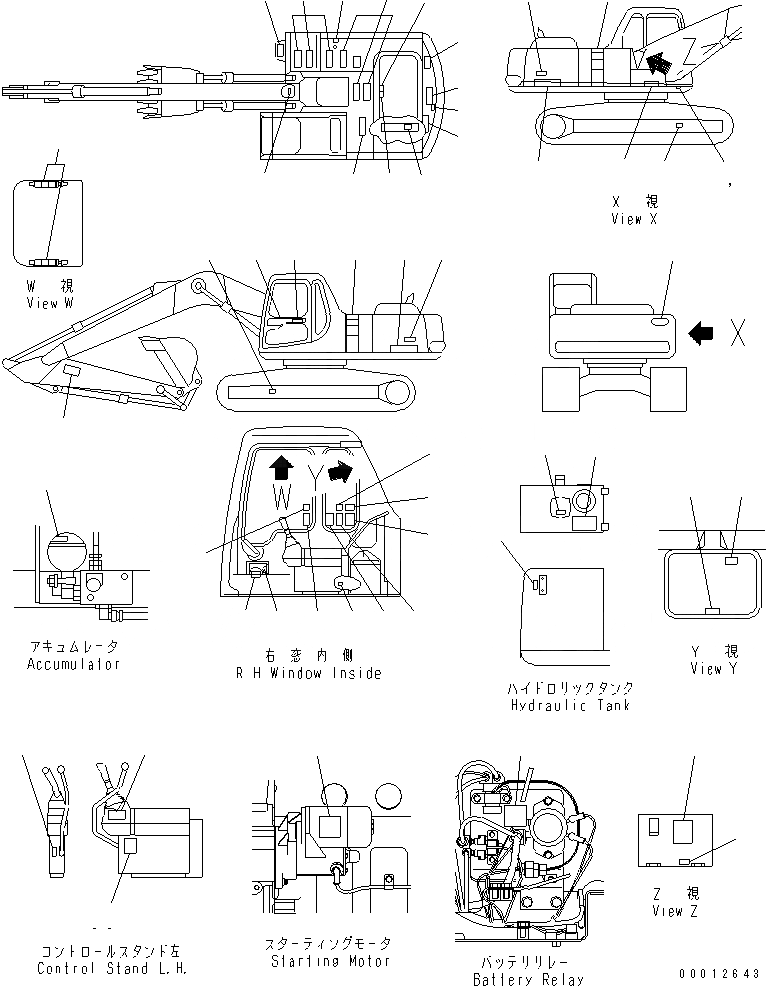 Z

X 視
View X

W 視
View W

X

W Y

アキュムレータ
Accumulator

右 窓 内 側
R H Window Inside

ハイドロリックタンク
Hydraulic Tank

Y 視
View Y

コントロールスタンド左
Control Stand L.H.

スターティングモータ
Starting Motor

バッテリリレー
Battery Relay

Z 視
View Z

00012643