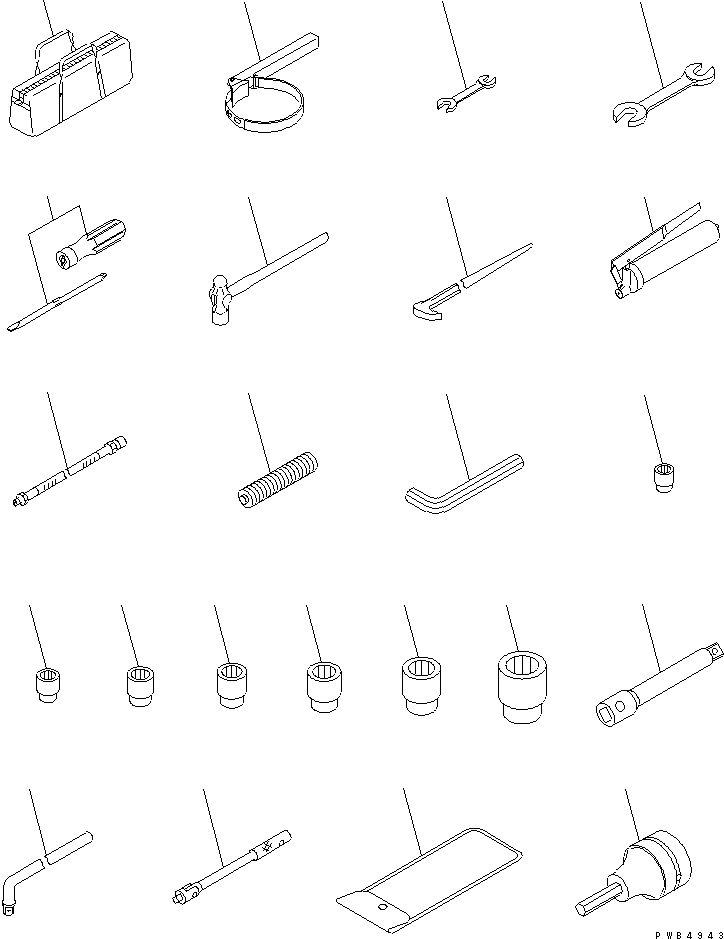 PWB4943