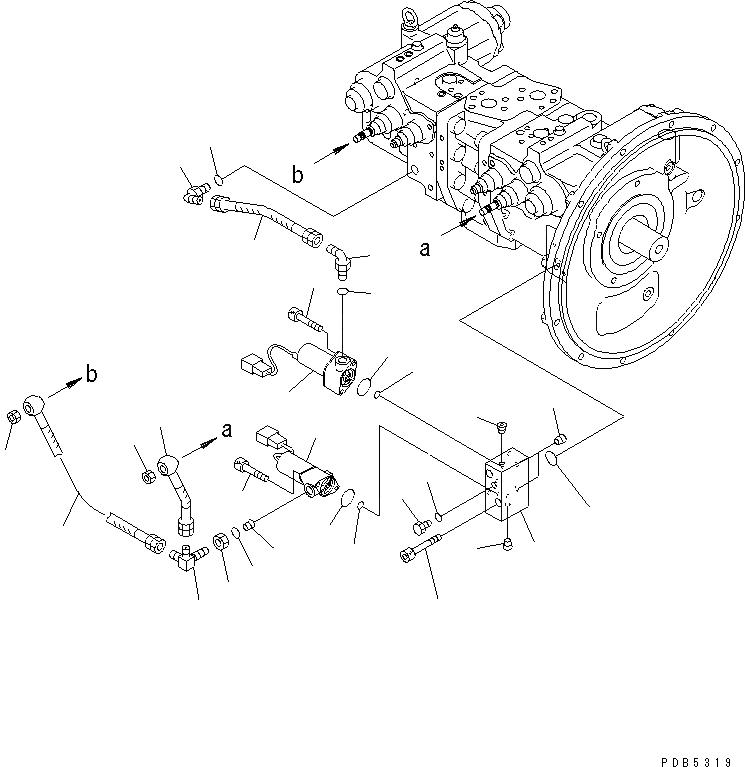 b
a
b
a
PDB5319