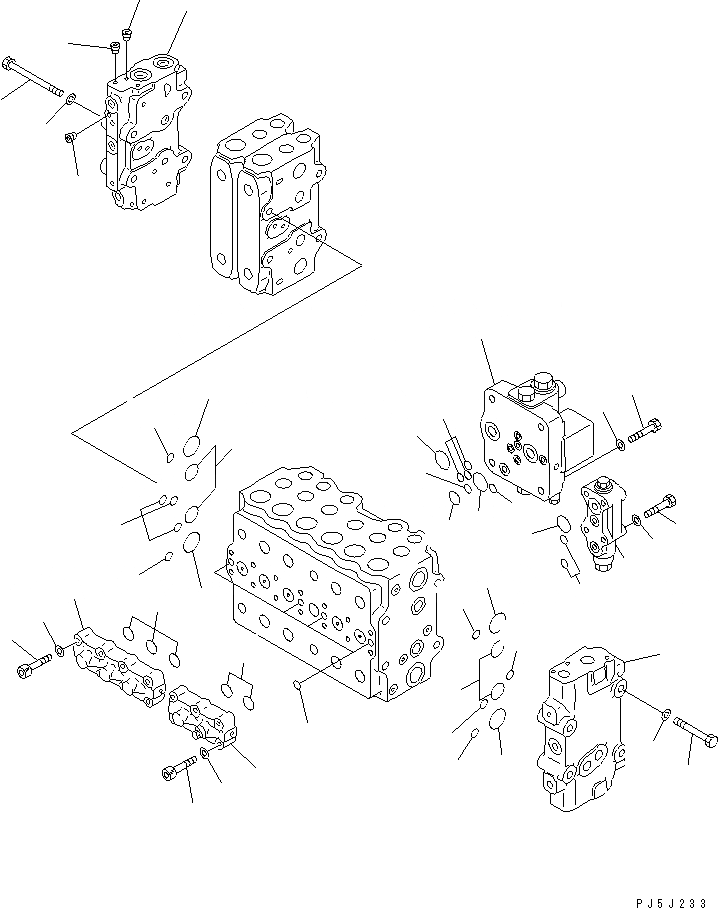 PJ5J233