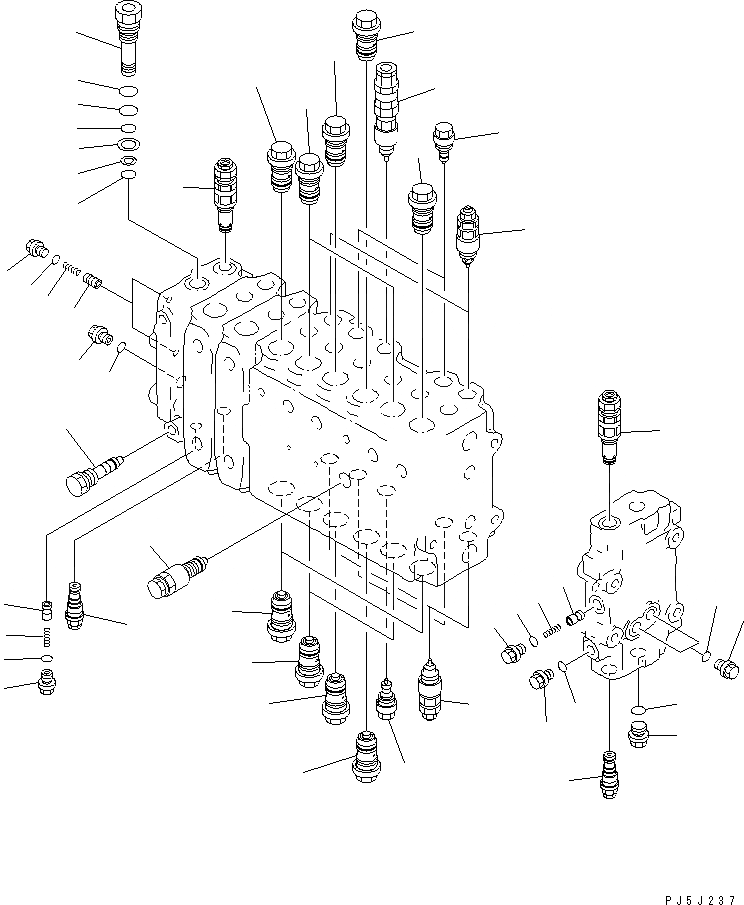 PJ5J237