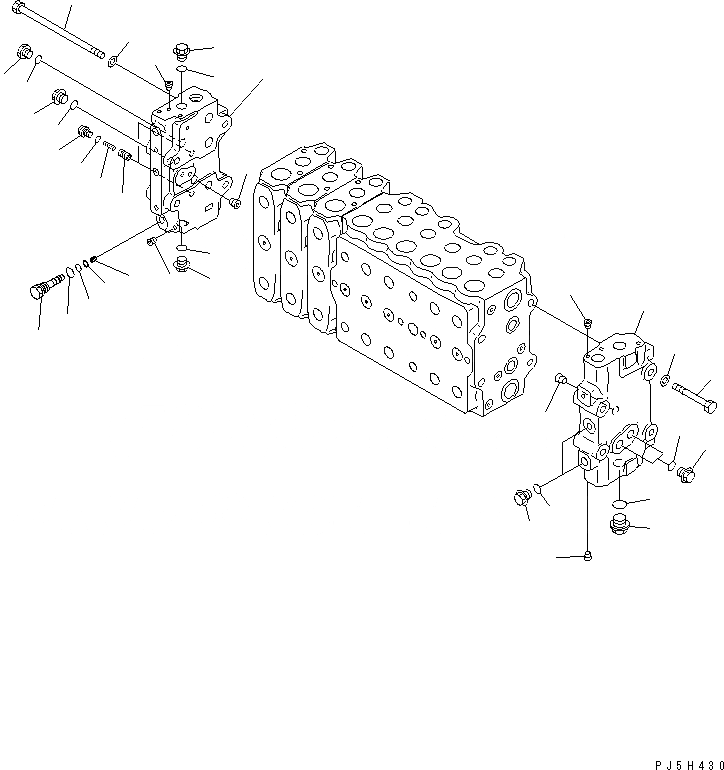 PJ5H430