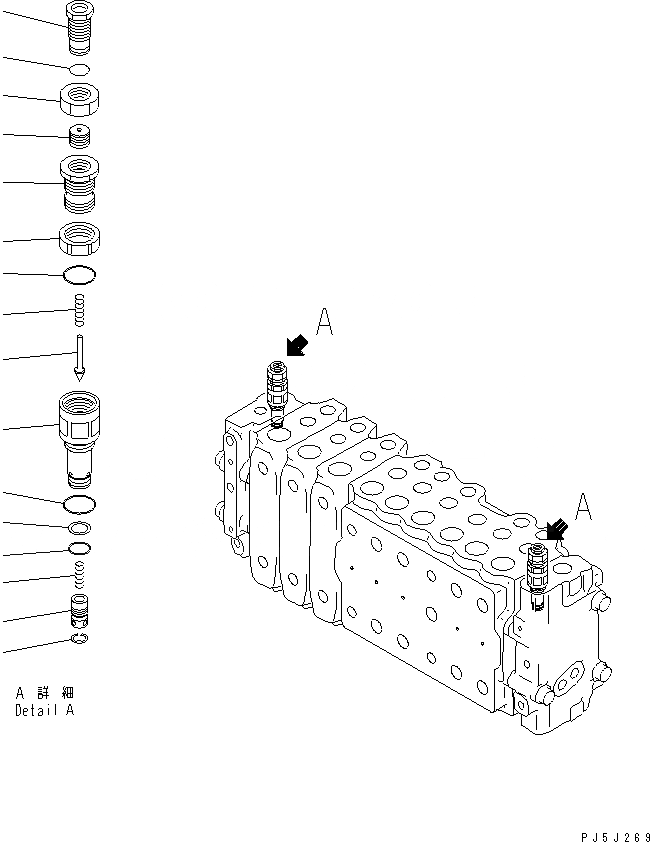 A
A
A 詳 細
Detail A
PJ5J269