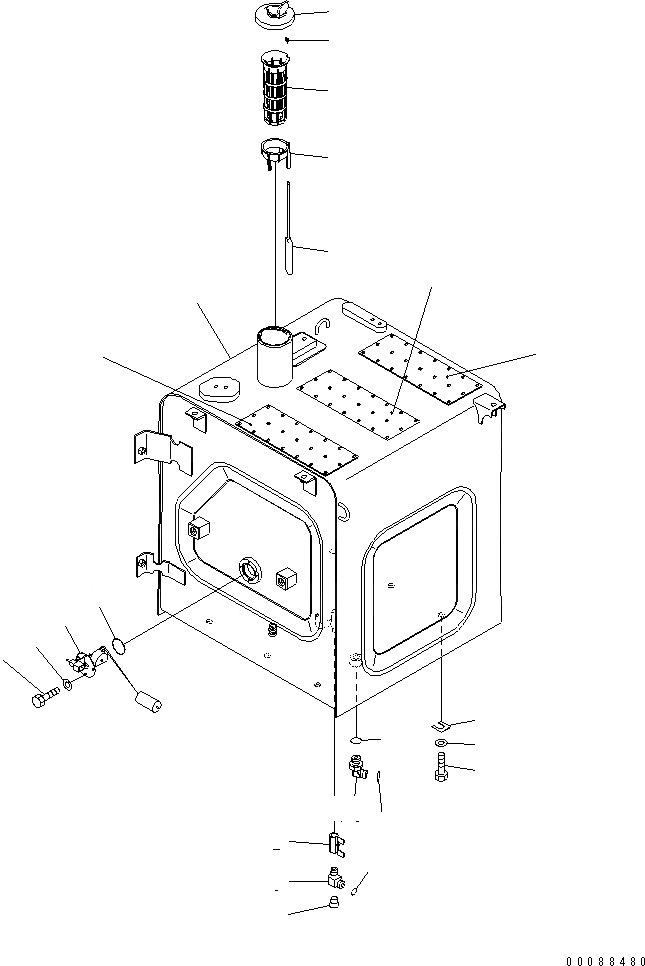 00088480