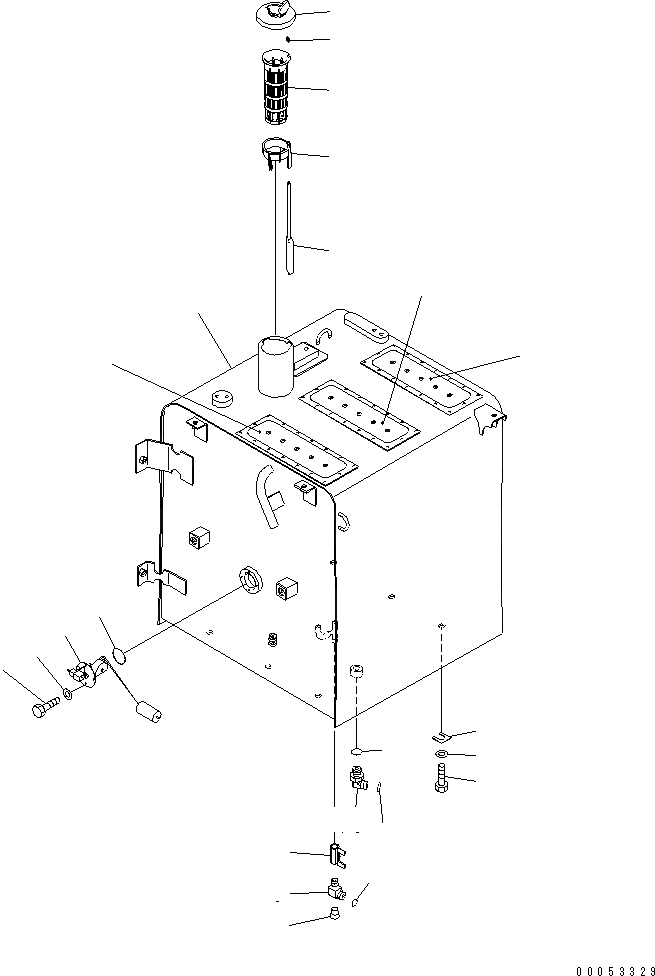 00053329