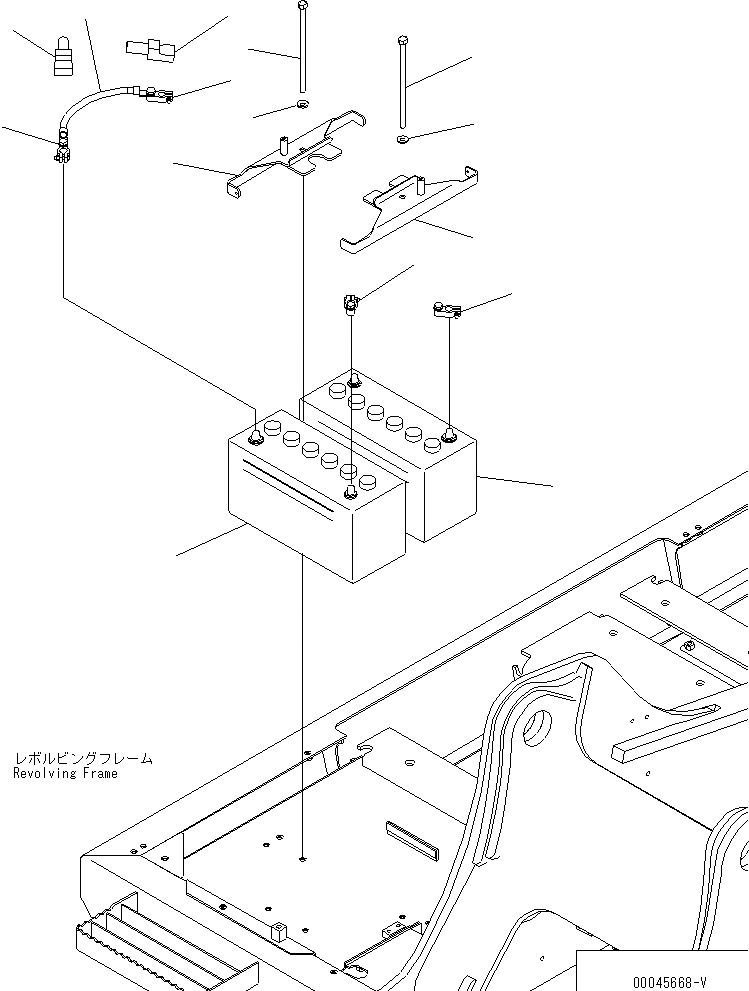 レボルビングフレーム
Revolving Frame

00045668-V