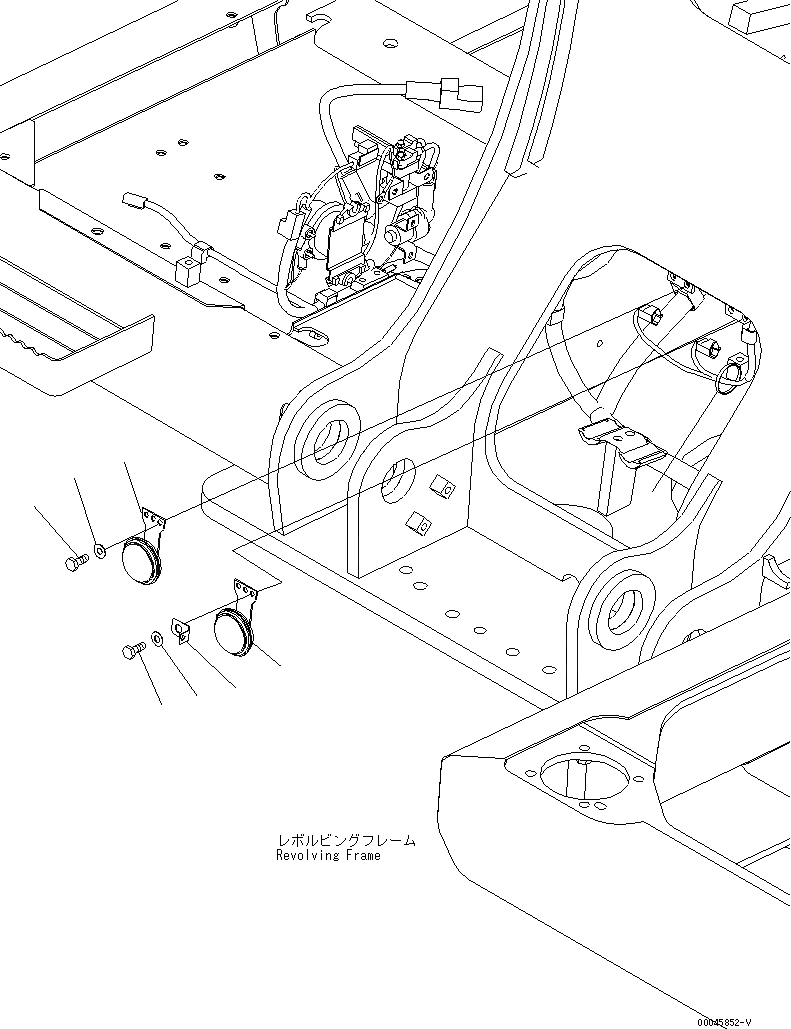 レボルビングフレーム
Revolving Frame

00045852-V