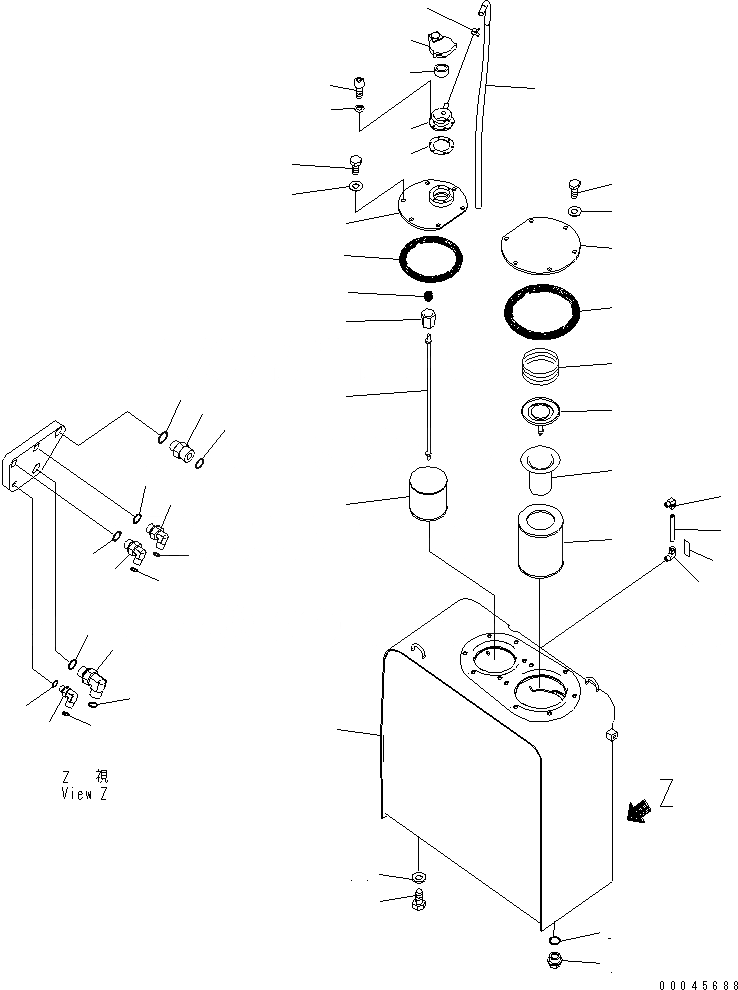 Z 視
View Z

Z

00045688