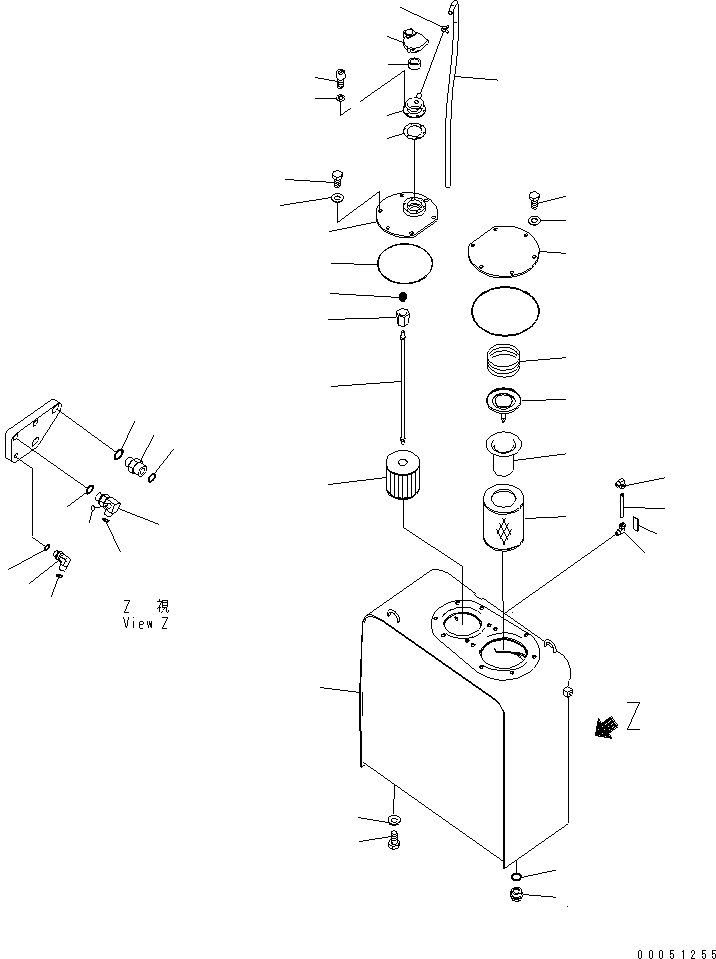 Z 視
View Z

Z

00051255