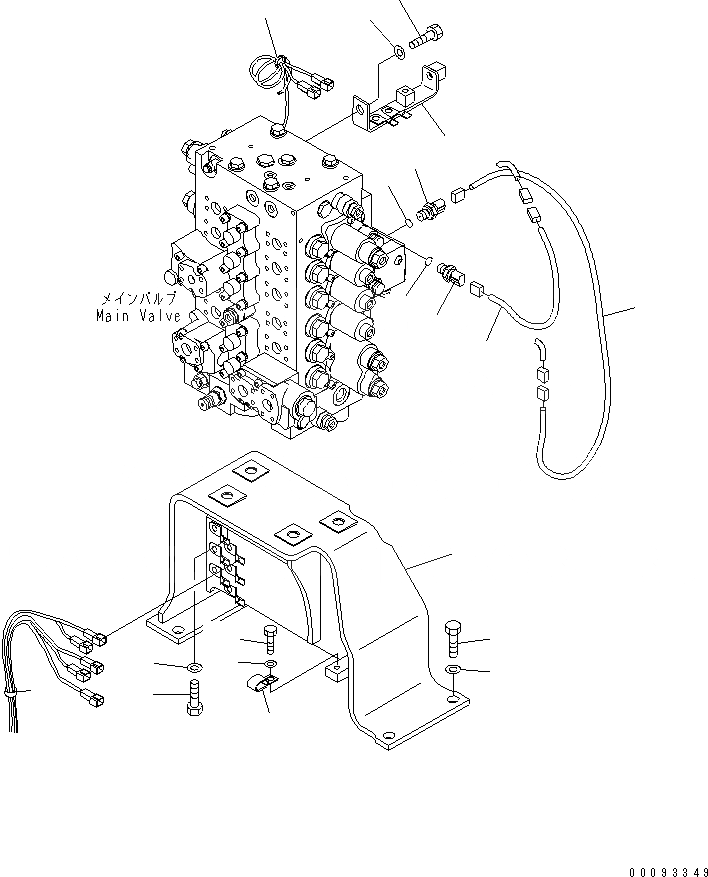 メインバルブ
Main Valve

00093349