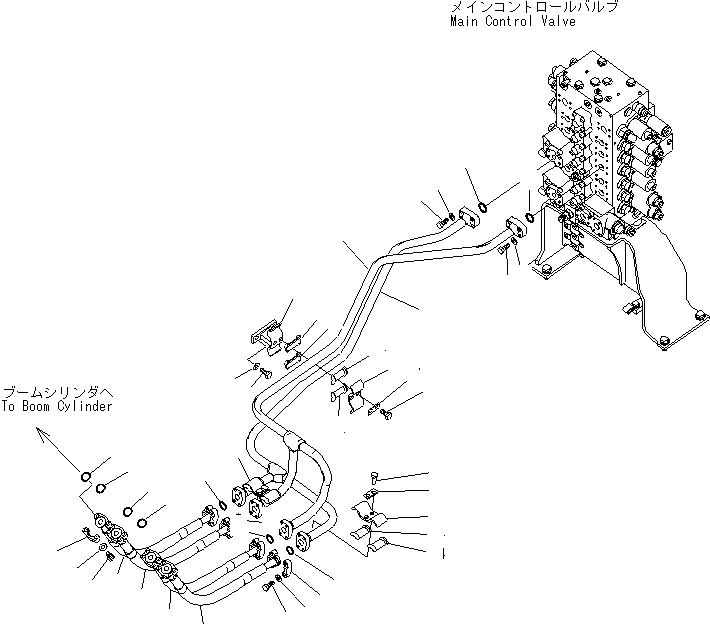 メインコントロールバルブ
Main Control Valve

ブームシリンダへ
To Boom Cylinder