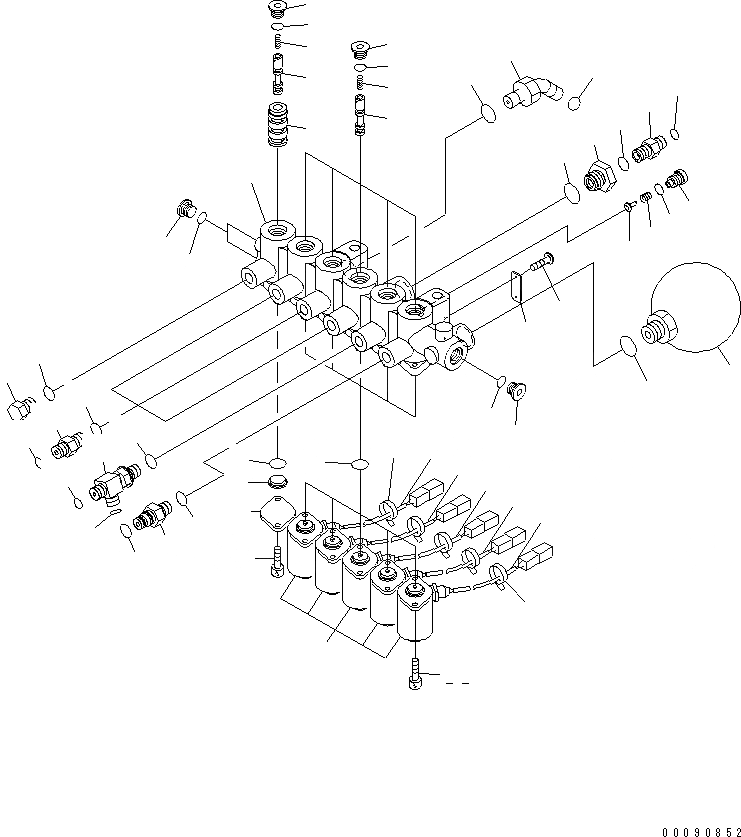 00090852