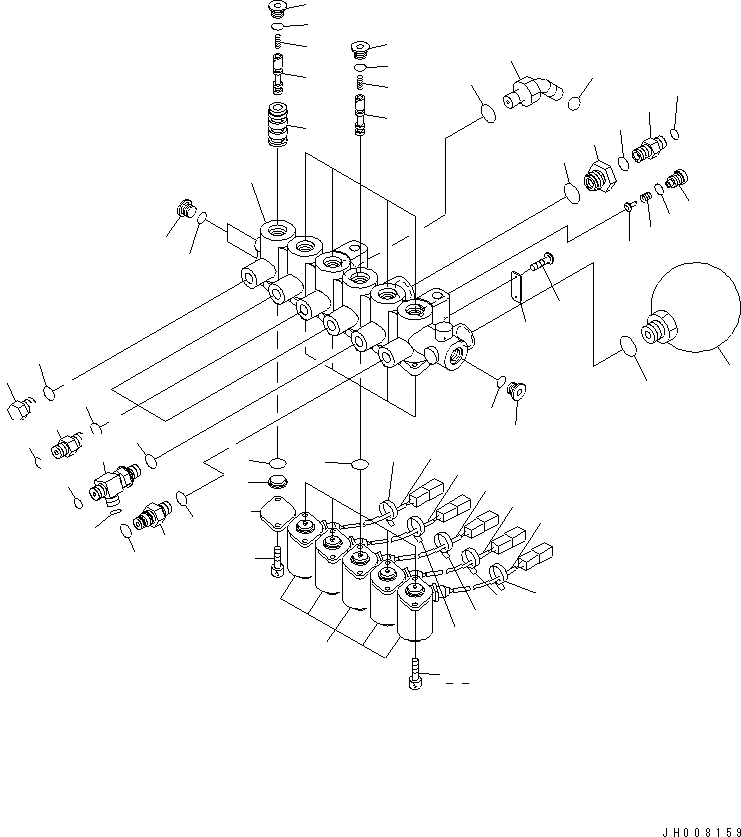 JH008159