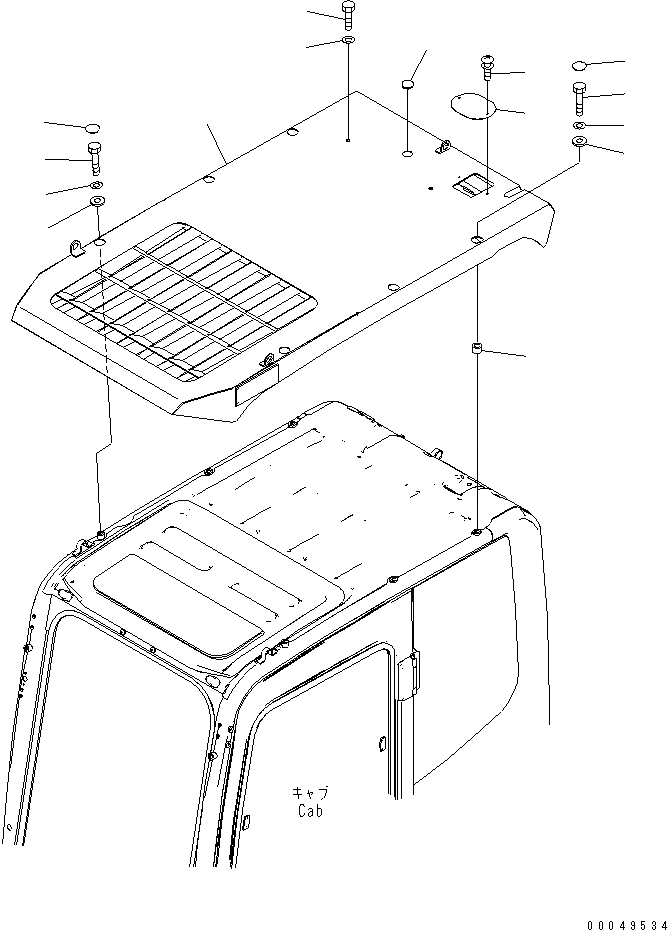 キャブ
Cab

00049534