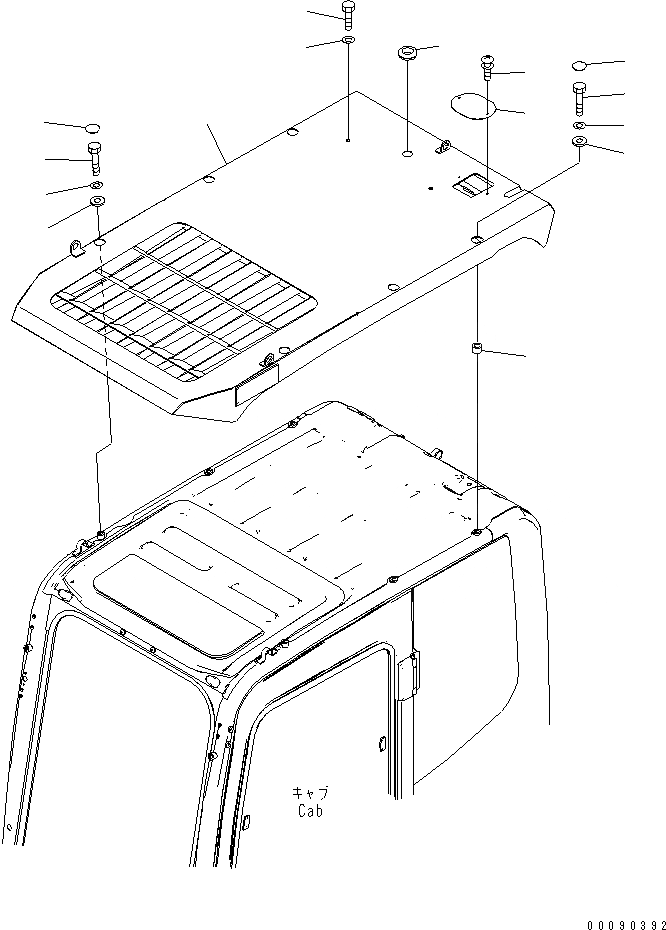 キャブ
Cab

00090392