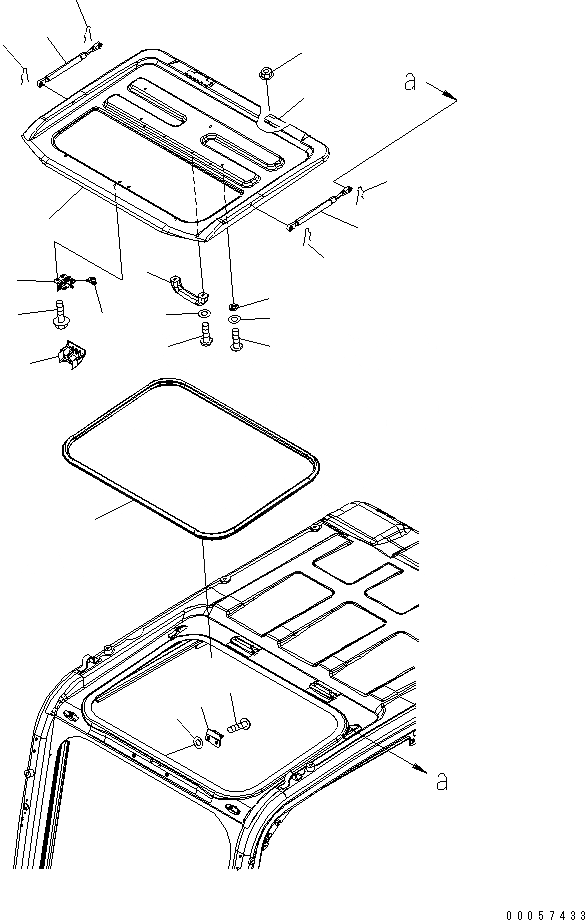 a

a

00057433