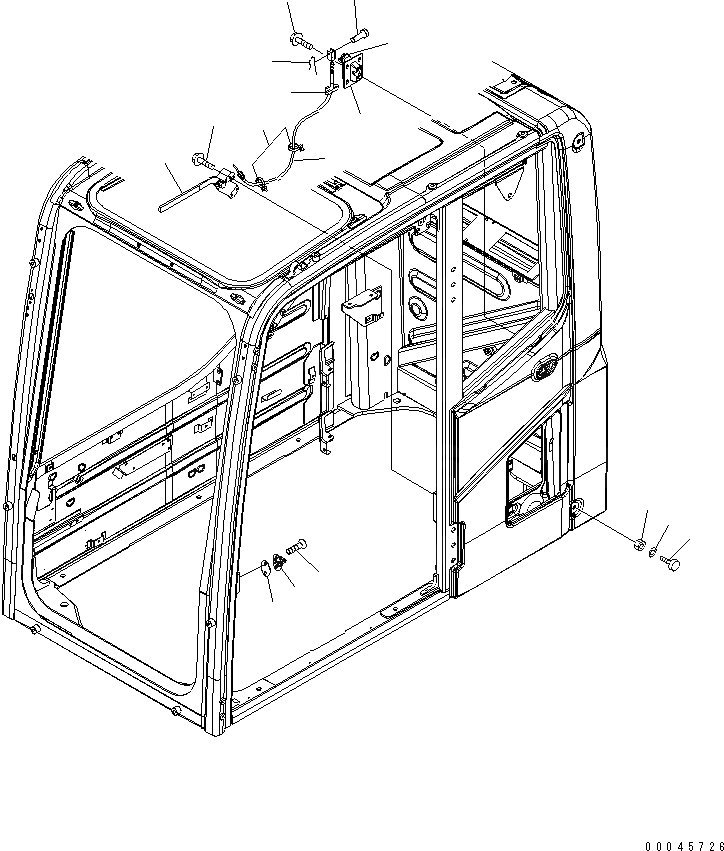 00045726