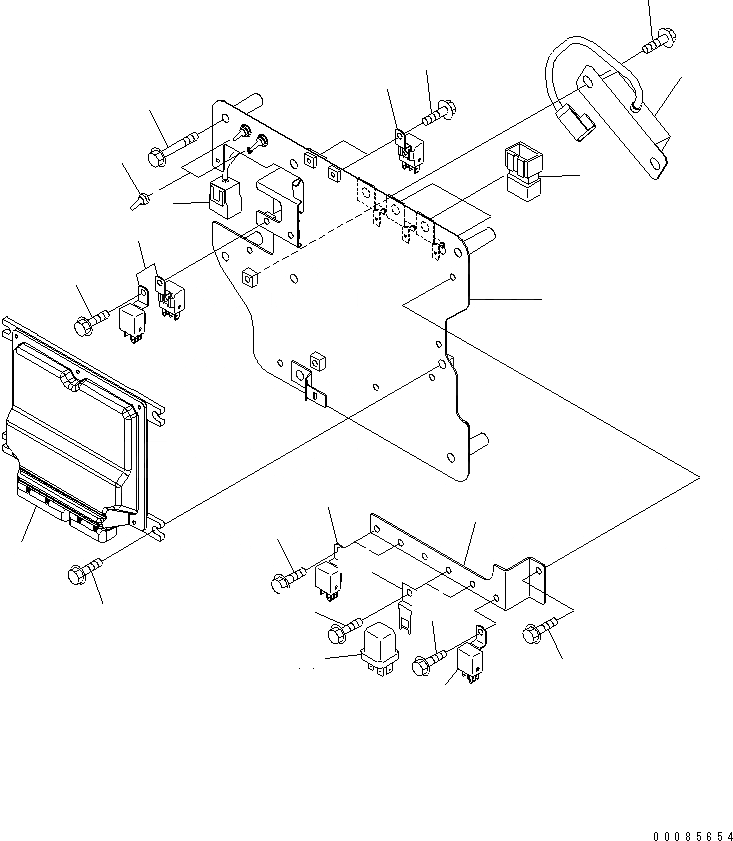 00085654