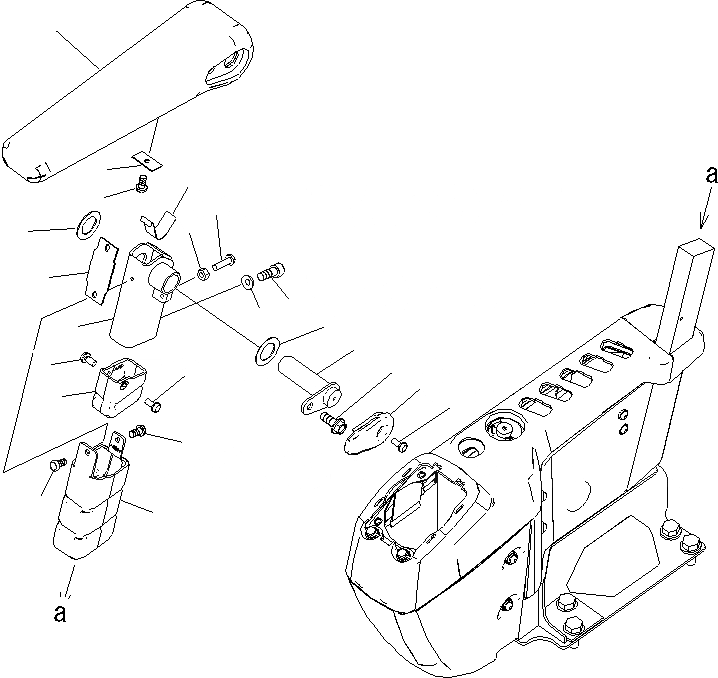 a

a