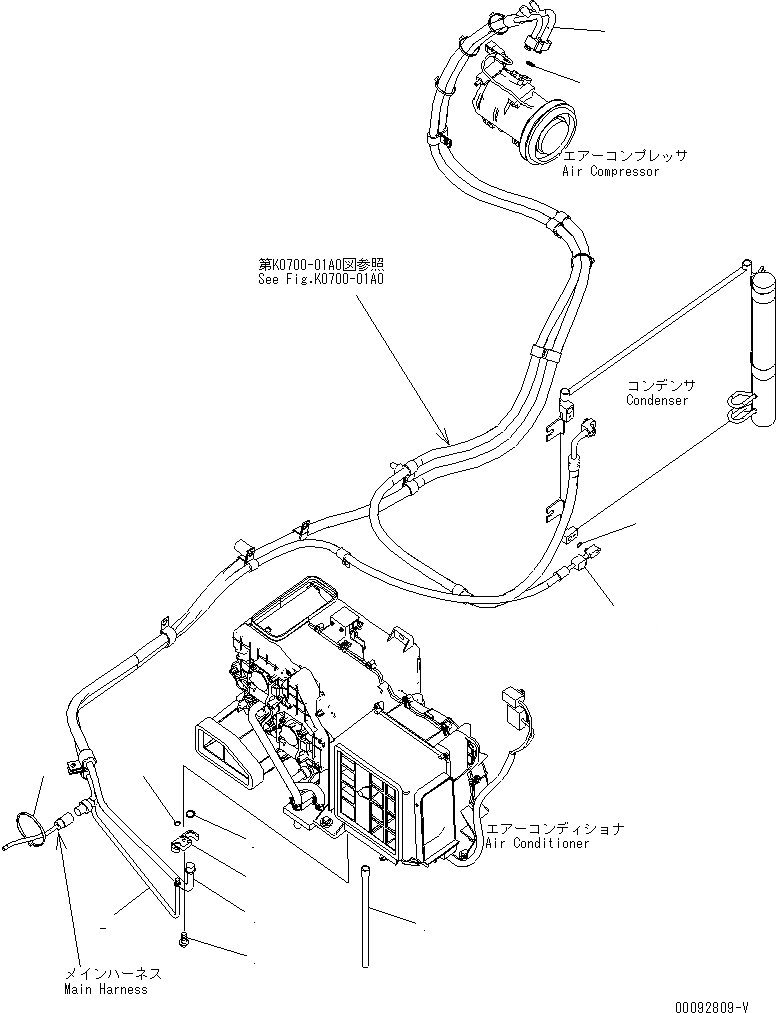 エアーコンプレッサ
Air Compressor

第K0700-01A0図参照
See Fig.K0700-01A0

コンデンサ
Condenser

エアーコンディショナ
Air Conditioner

メインハーネス
Main Harness

00092809-V