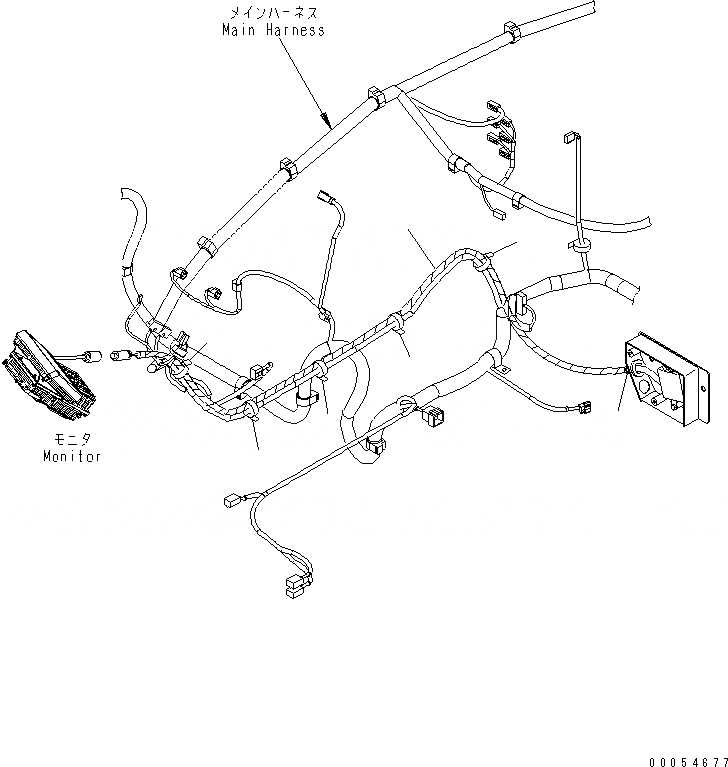 メインハーネス
Main Harness

モニタ
Monitor

00054677