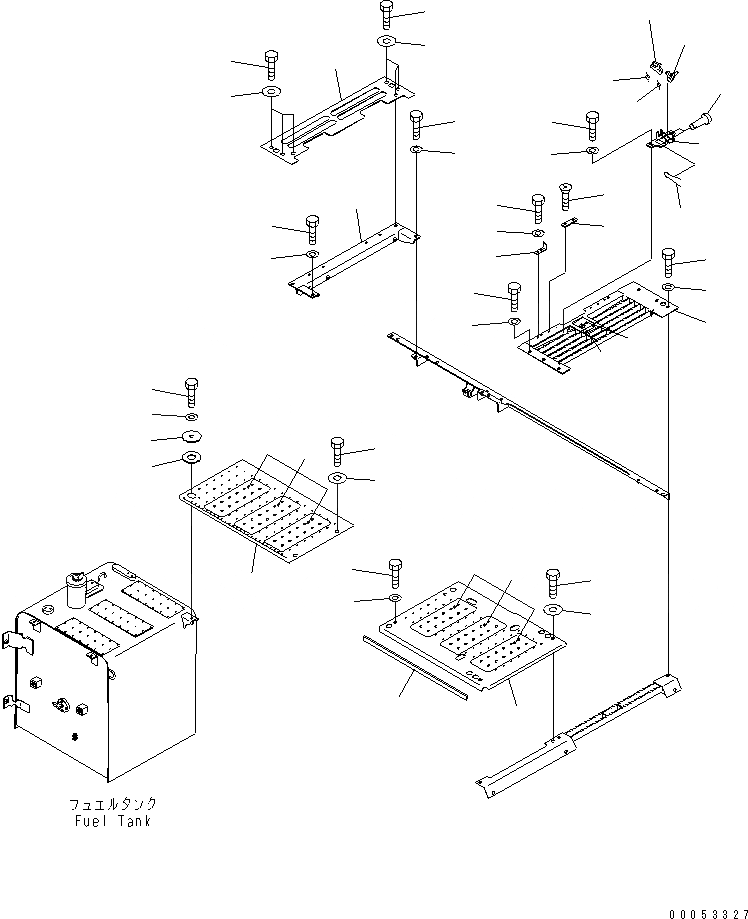 フュエルタンク
Fuel Tank

00053327