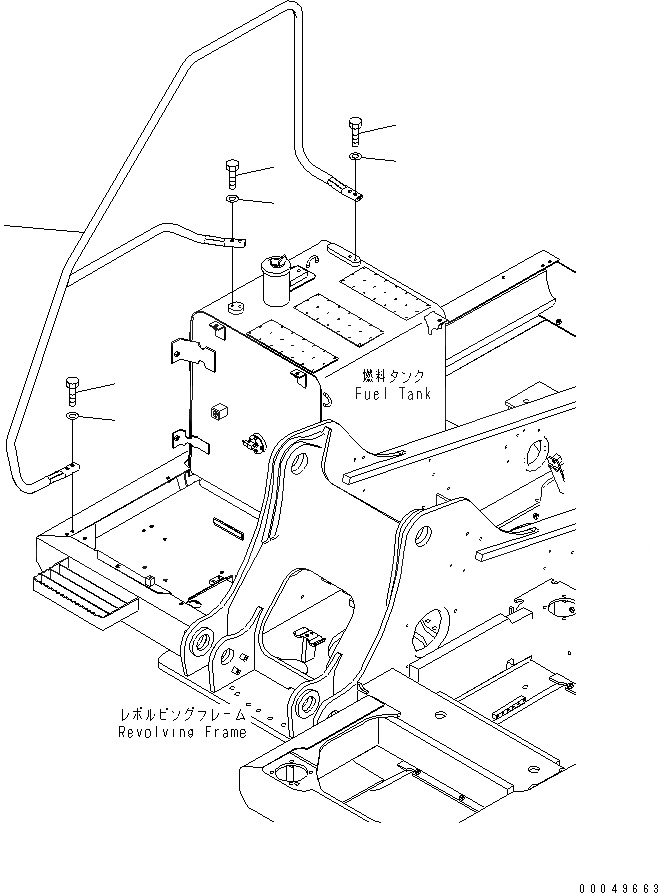 燃料タンク
Fuel Tank

レボルビングフレーム
Revolving Frame

00049663