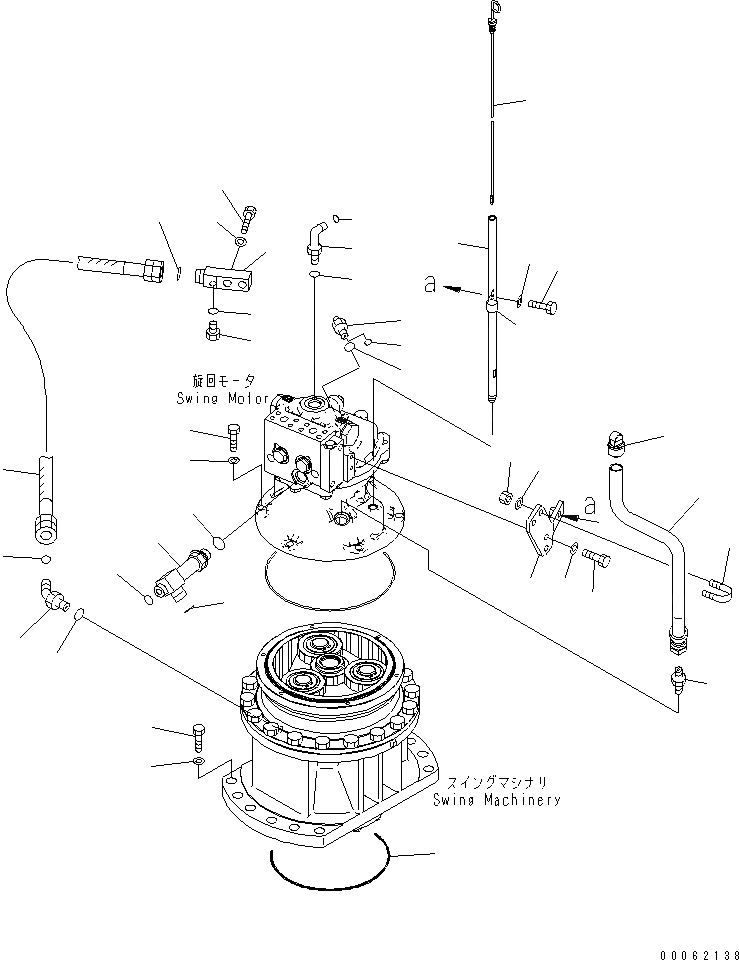 a

旋回モータ
Swing Motor

a

スイングマシナリ
Swing Machinery

00062138