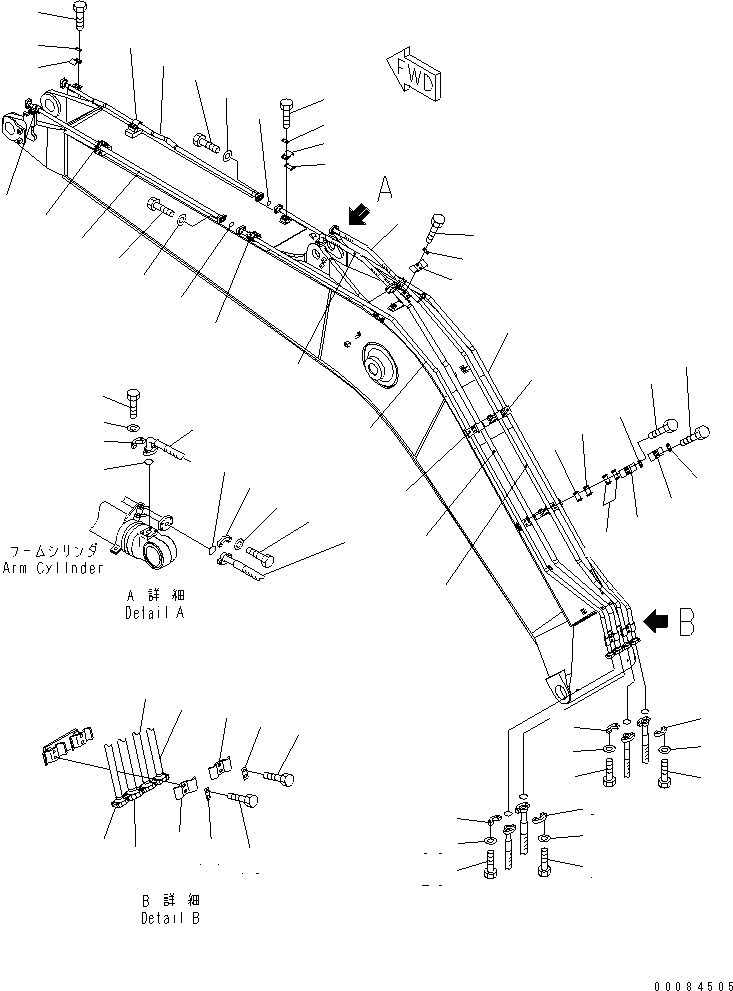 FWD

A

アームシリンダ
Arm Cylinder

A 詳 細
Detail A

B

B 詳 細
Detail B

00084505