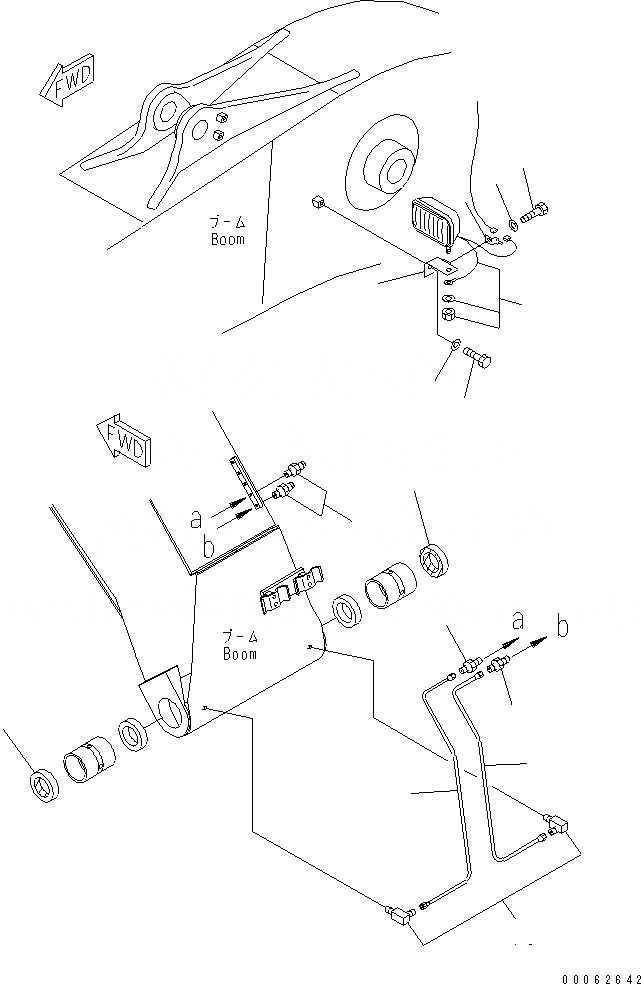 FWD

ブーム
Boom

FWD

a
b

ブーム
Boom

a
b

00062842