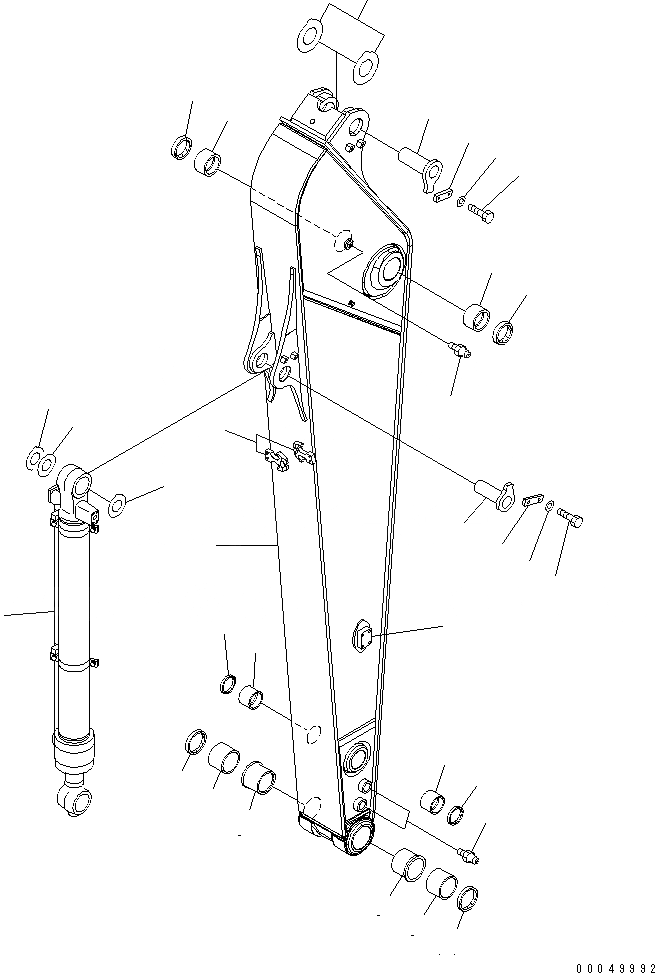 00049992