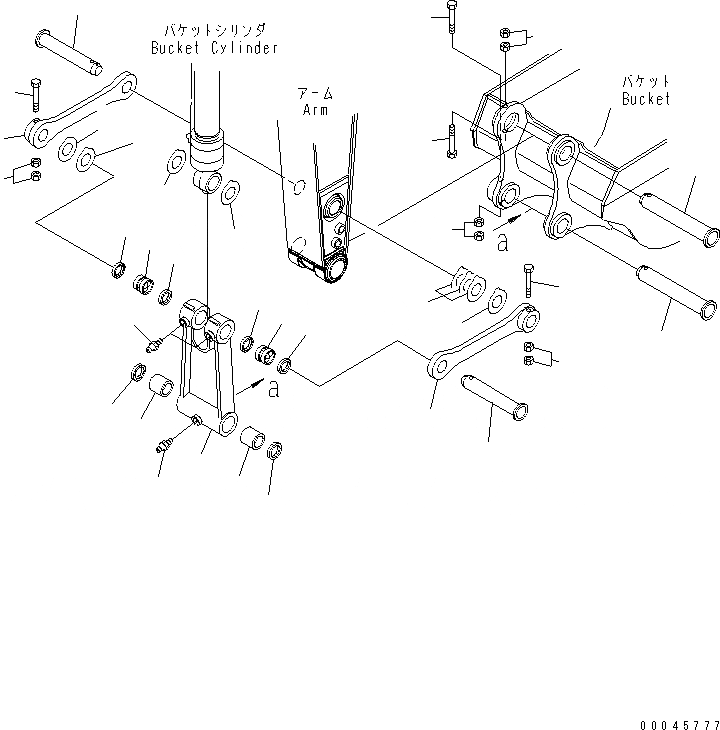 バケットシリンダ
Bucket Cylinder

アーム
Arm

バケット
Bucket

a

a

00045777