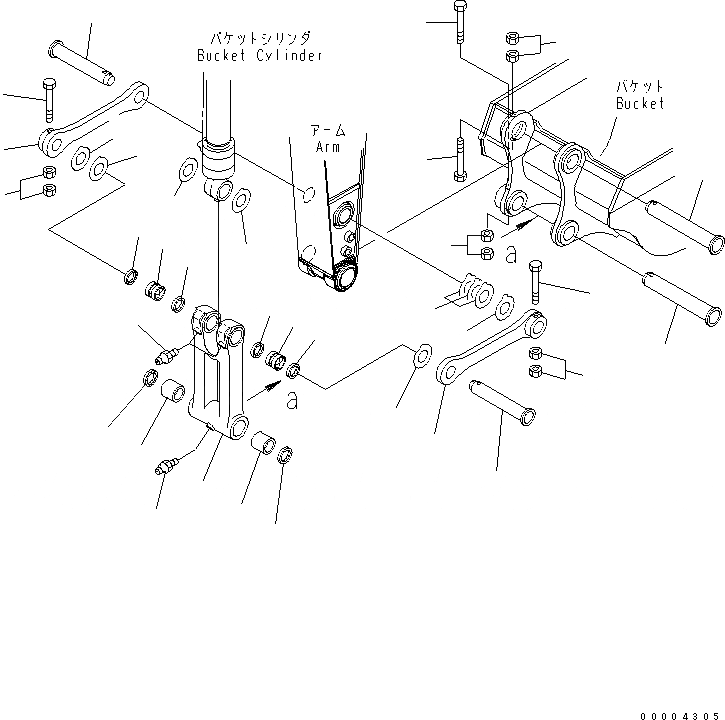 バケットシリンダ
Bucket Cylinder

アーム
Arm

バケット
Bucket

a

a

00004305