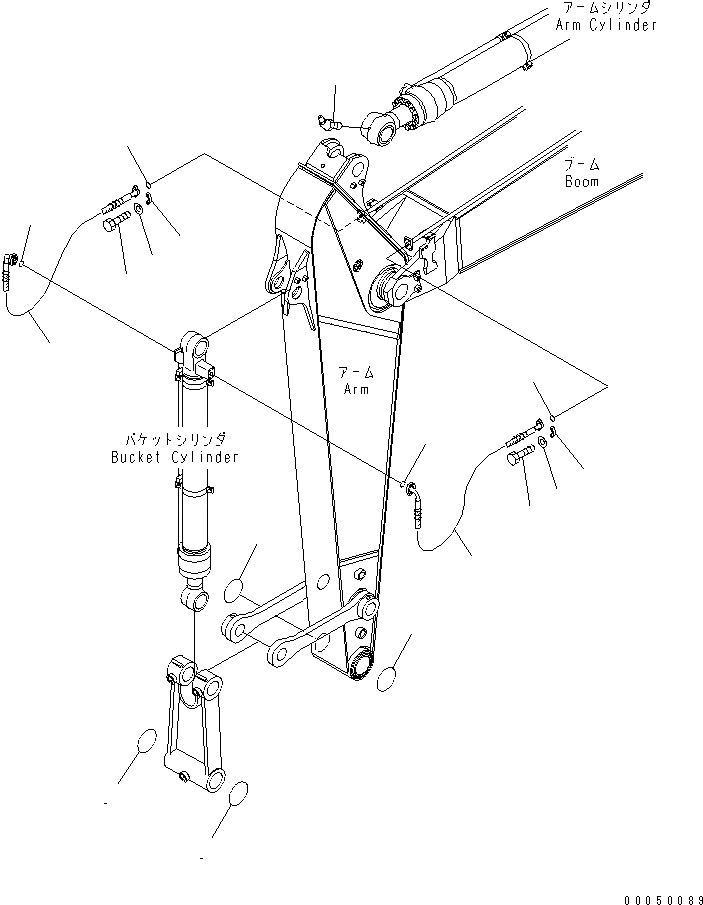 アームシリンダ
Arm Cylinder

ブーム
Boom

アーム
Arm

バケットシリンダ
Bucket Cylinder

00050089