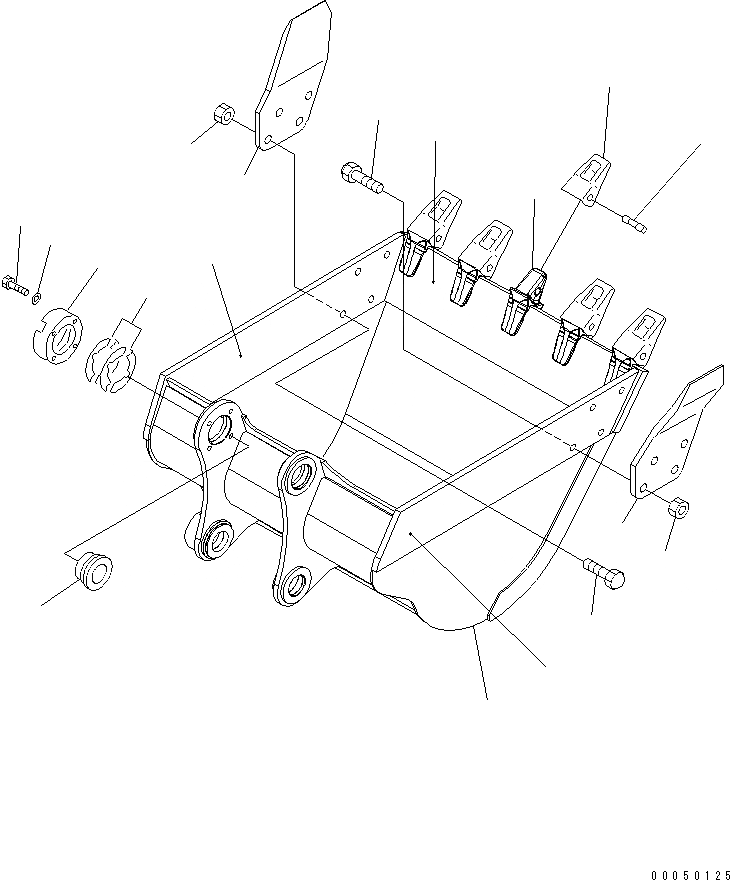 00050125