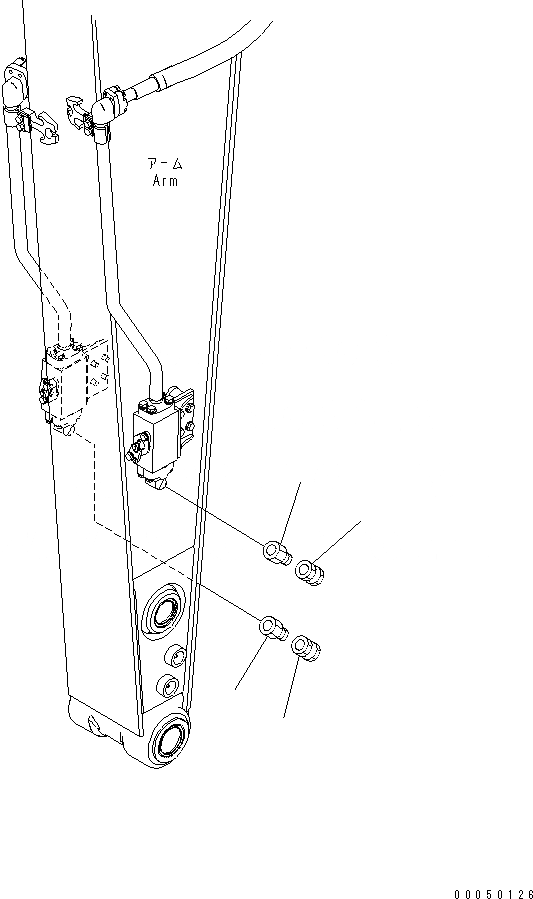 アーム
Arm

00050126