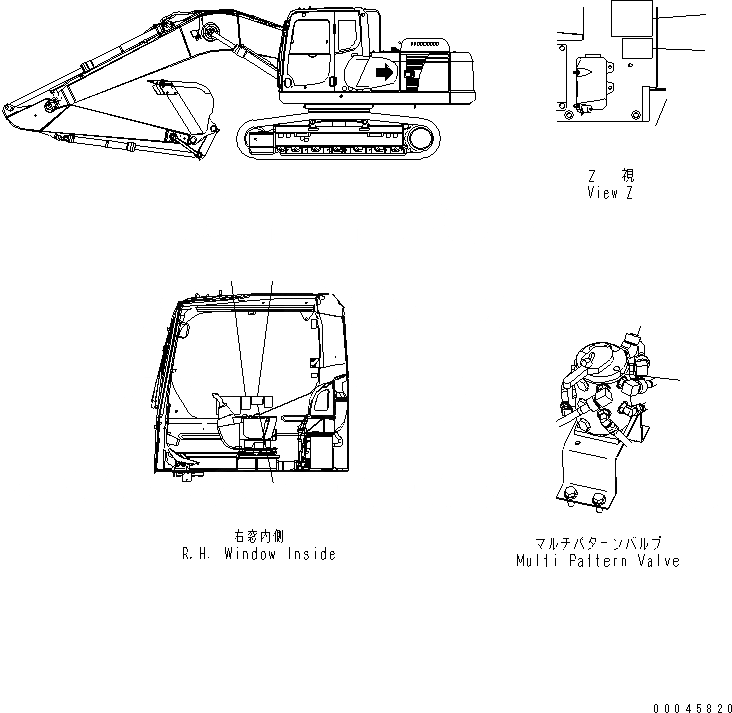 Z 視
View Z

右窓内側
R.H. Window Inside

マルチパターンバルブ
Multi Pattern Valve

00045820