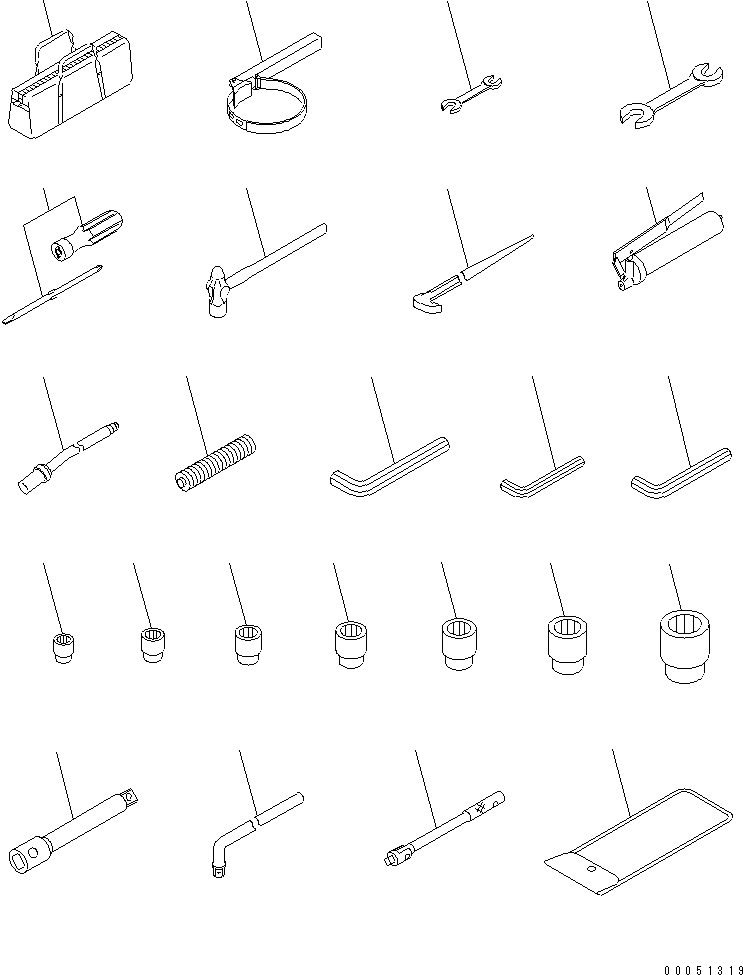 00051319