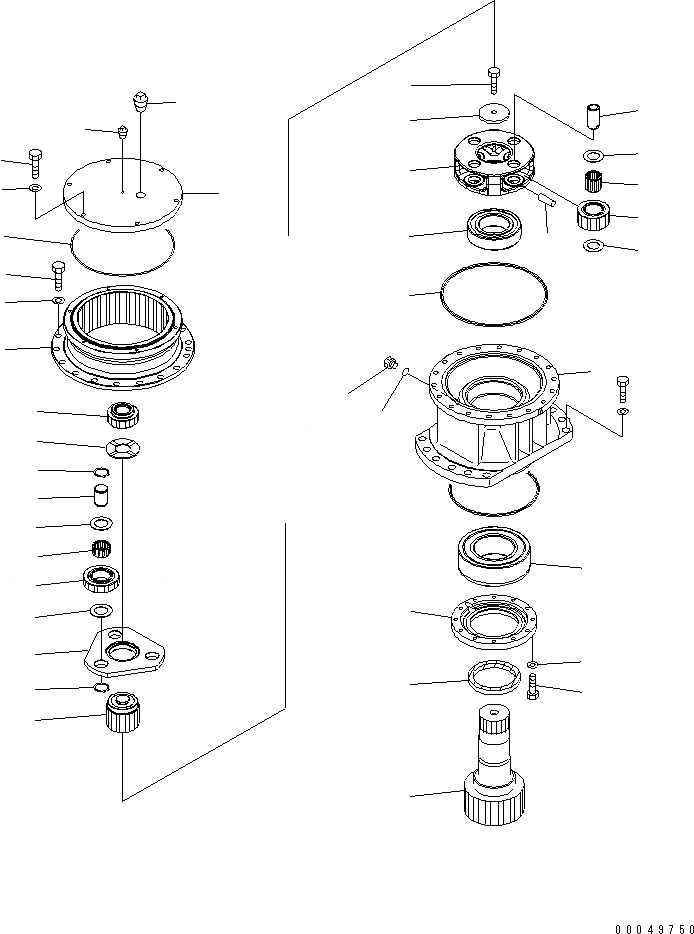 00049750