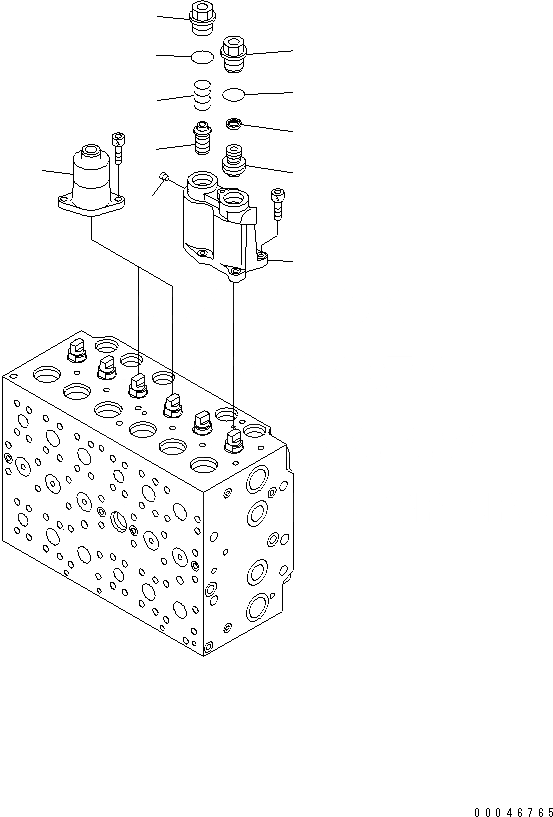 00046765