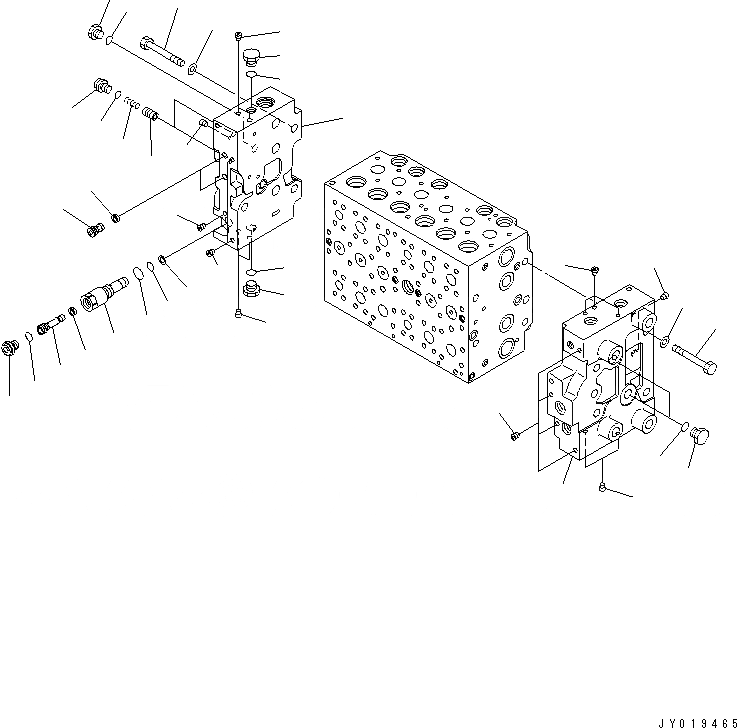 JY019465